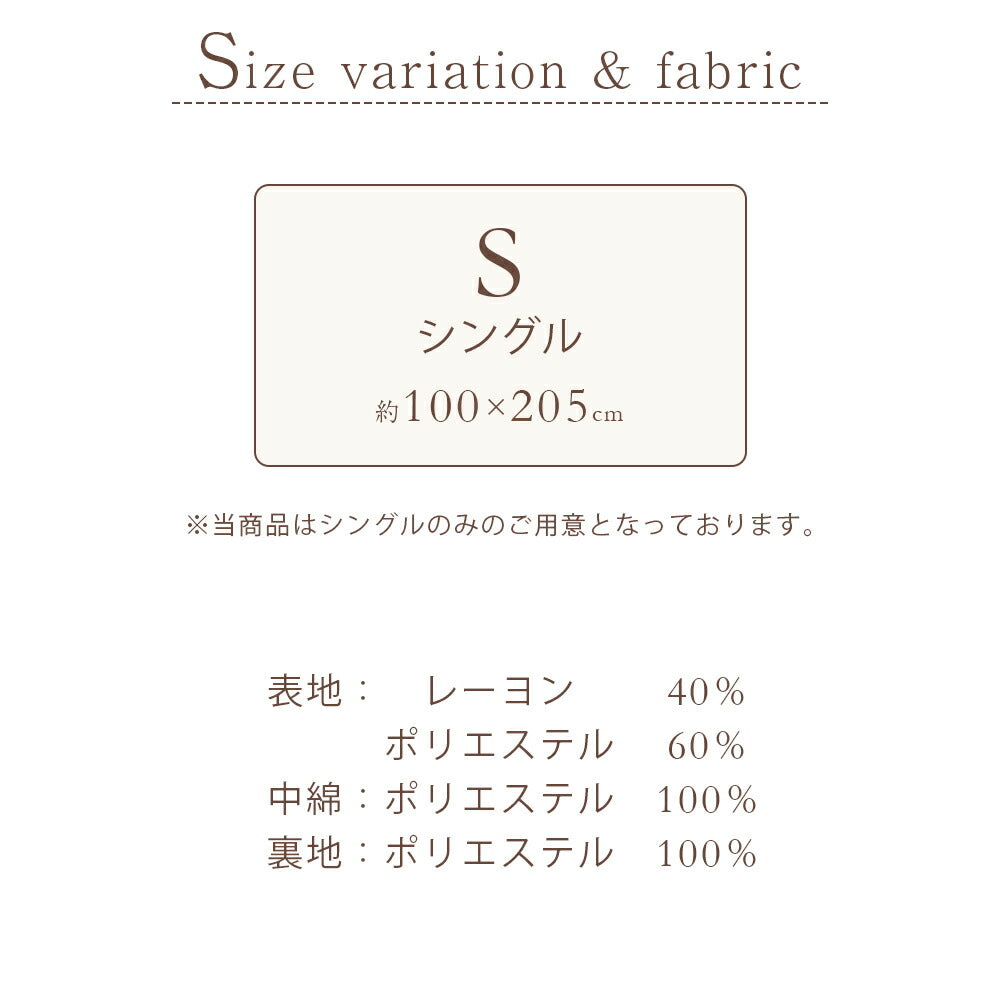 Size variation & fabric

S
シングル
約100×205cm

※当商品はシングルのみのご用意となっております。

表地： レーヨン 40%
ポリエステル 60%
中綿：ポリエステル 100%
裏地：ポリエステル 100%